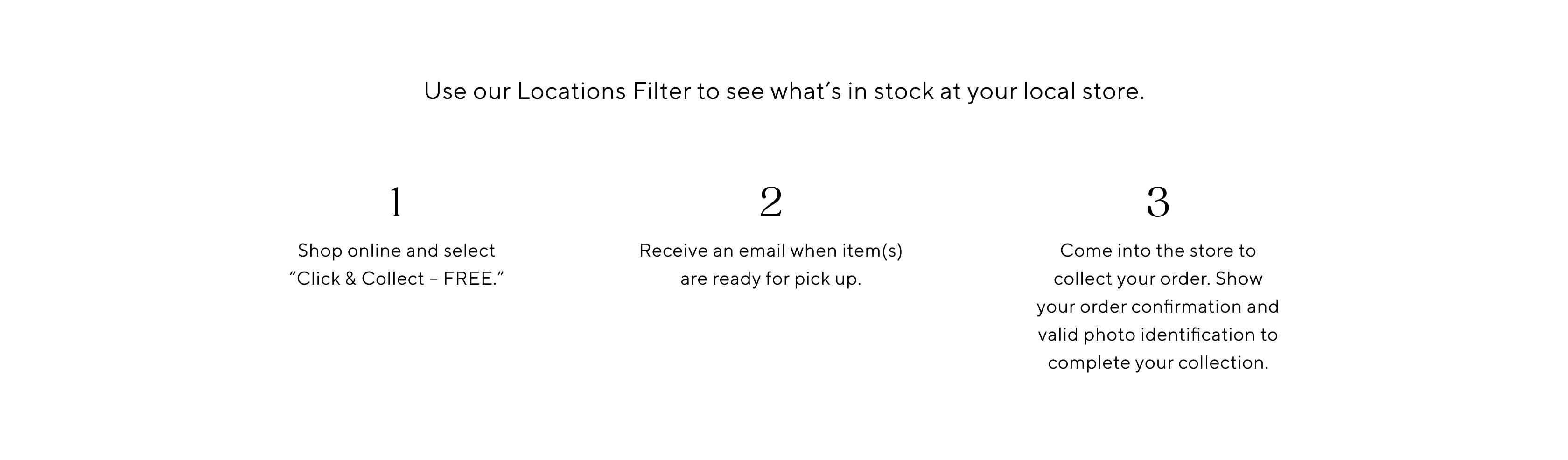 Use our Locations Filter to see what's in stock at your local store.

1

Shop online and select "Click & Collect – FREE."

2

Receive an email when item(s) are ready for pick up.

3

Come into the store to collect your order. Show your order confirmation and valid photo identification to complete your collection.